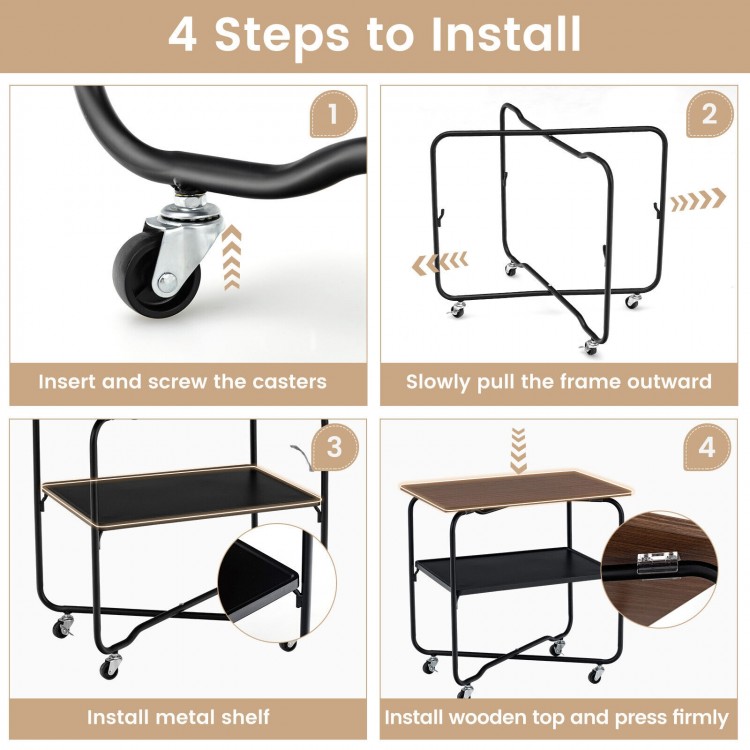 4 Steps to Install

1

Insert and screw the casters

2

Slowly pull the frame outward

3

Install metal shelf

4

Install wooden top and press firmly