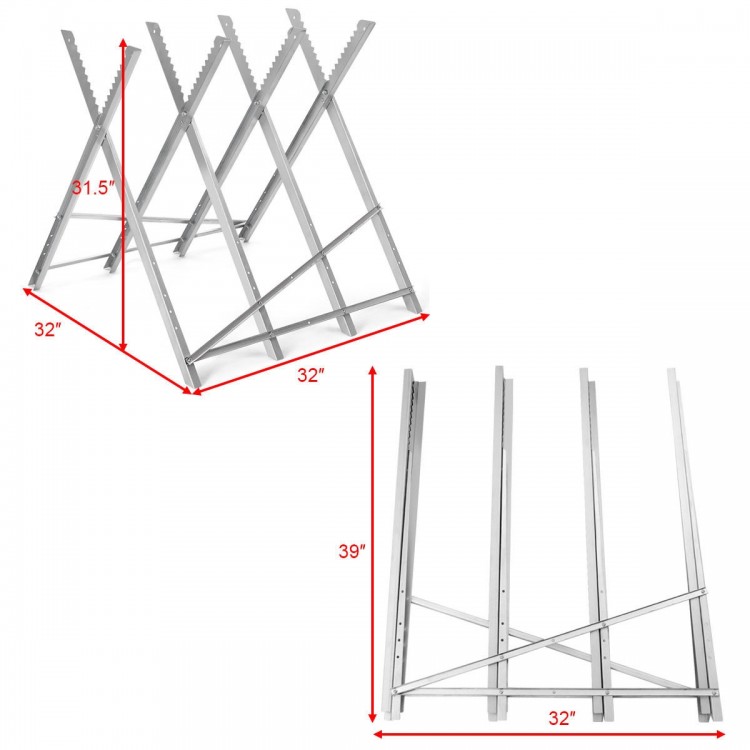 31.5″

32″

32″

39″

32″